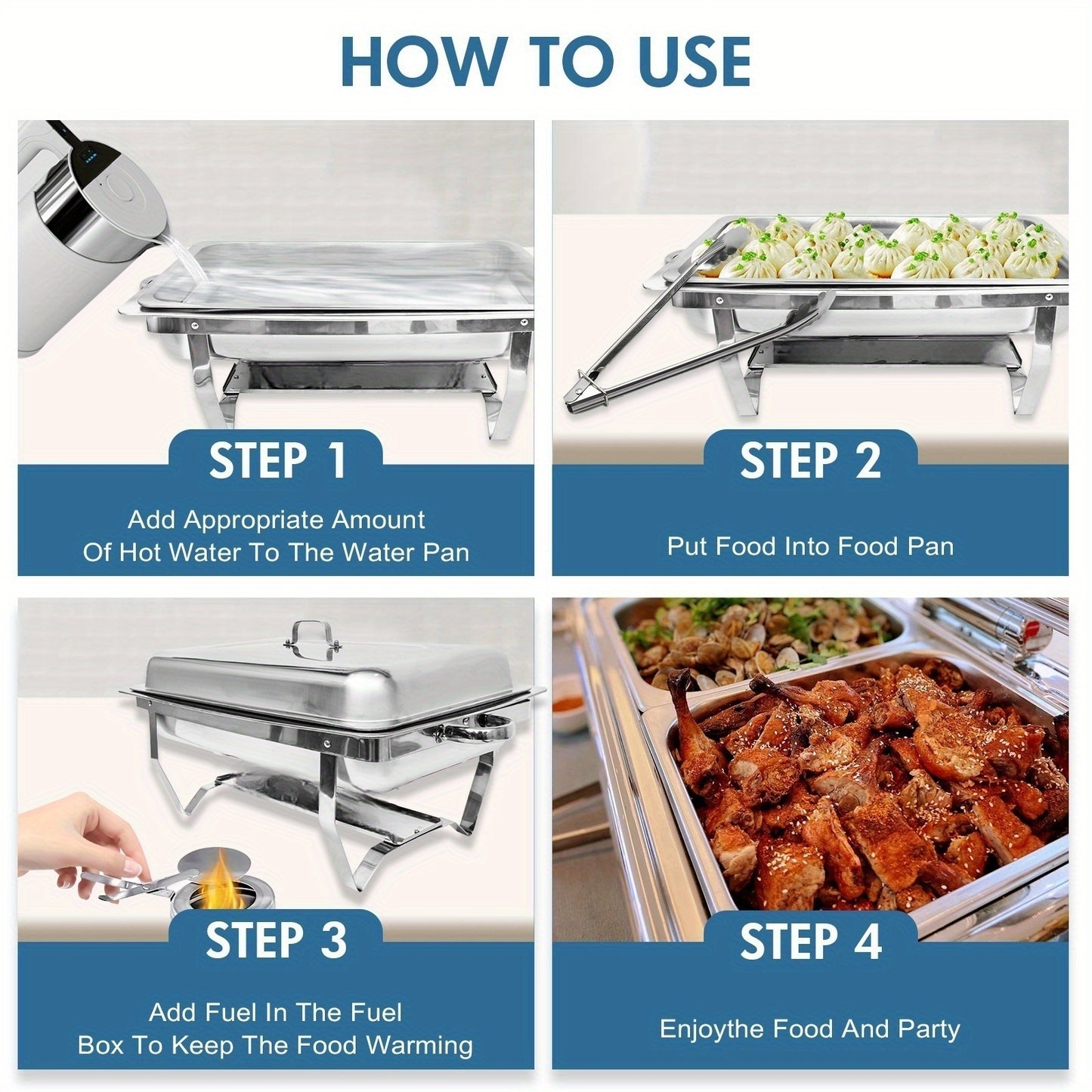 HOW TO USE

STEP 1

Add Appropriate Amount Of Hot Water To The Water Pan

STEP 2

Put Food Into Food Pan

STEP 3

Add Fuel In The Fuel Box To Keep The Food Warming

STEP 4

Enjoythe Food And Party