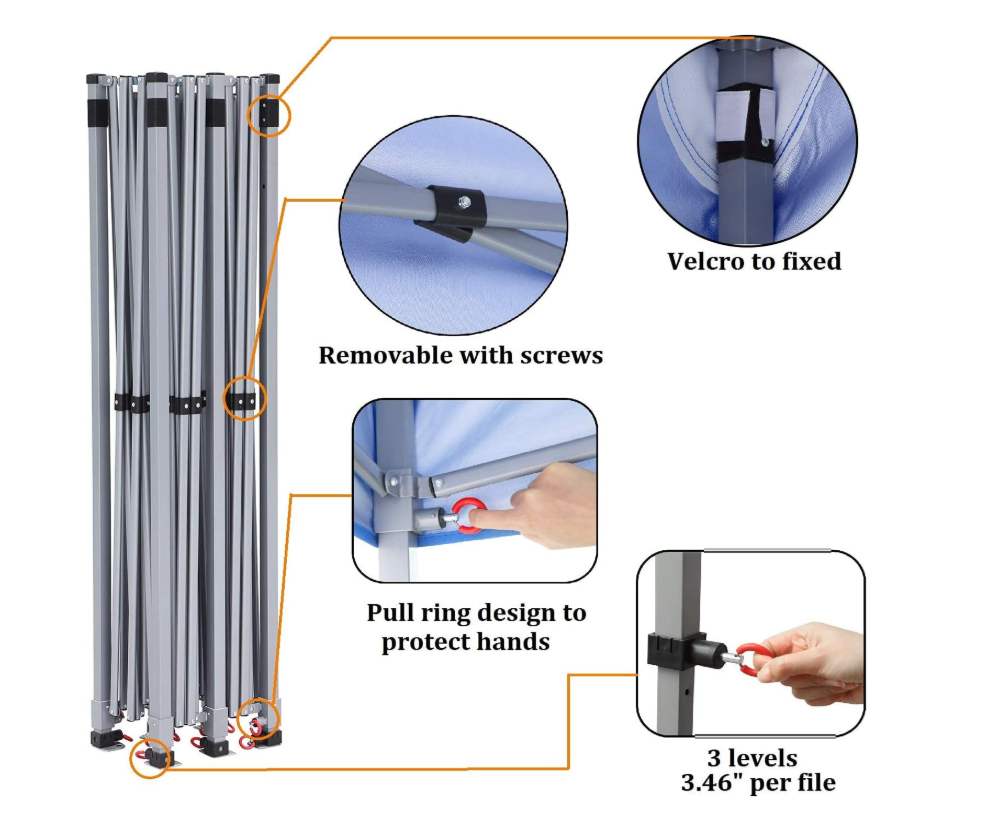 Velcro to fixed

Removable with screws

Pull ring design to protect hands

3 levels
3.46" per file