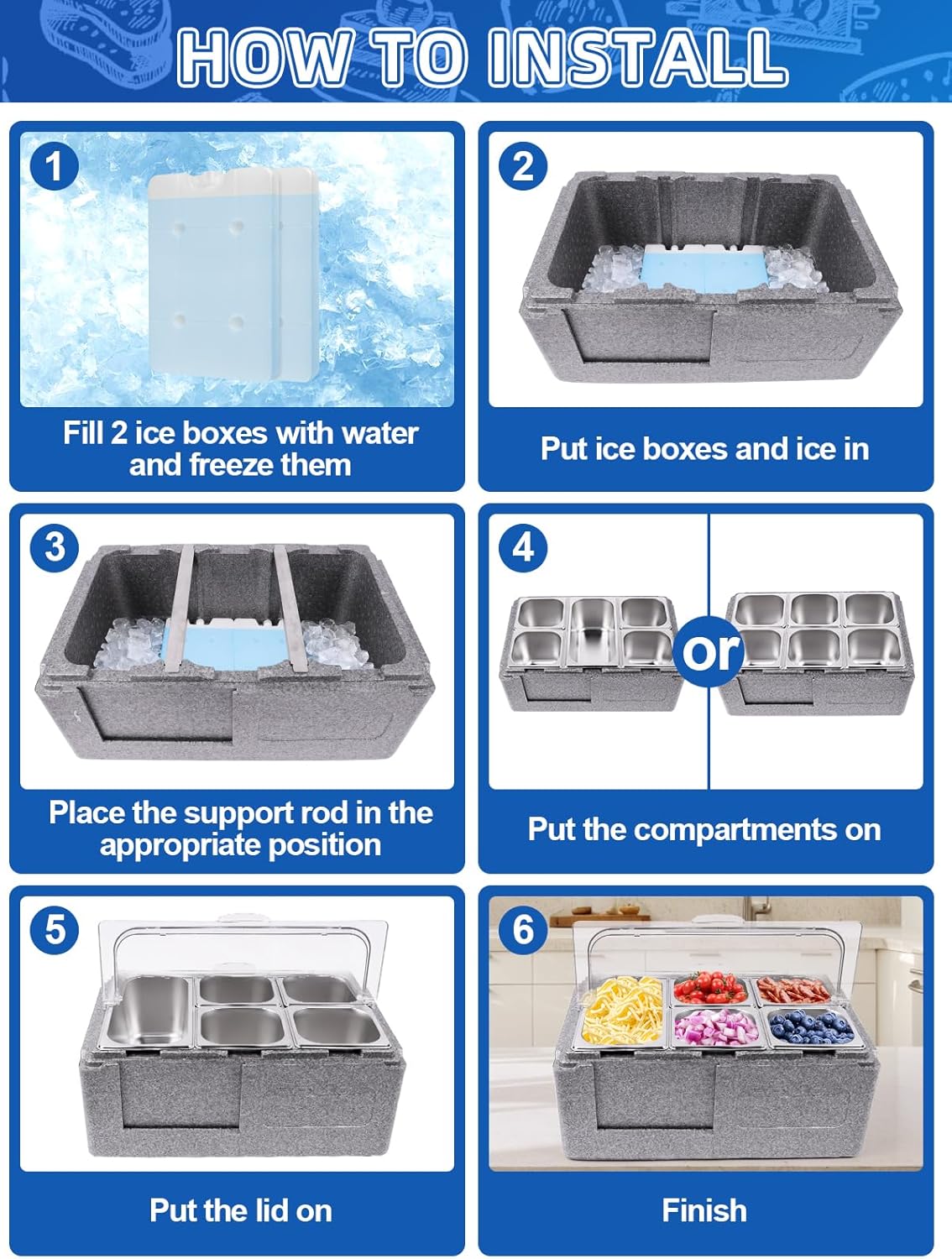 HOW TO INSTALL

1

Fill 2 ice boxes with water and freeze them

2

Put ice boxes and ice in

3

Place the support rod in the appropriate position

4

or

Put the compartments on

5

Put the lid on

6

Finish