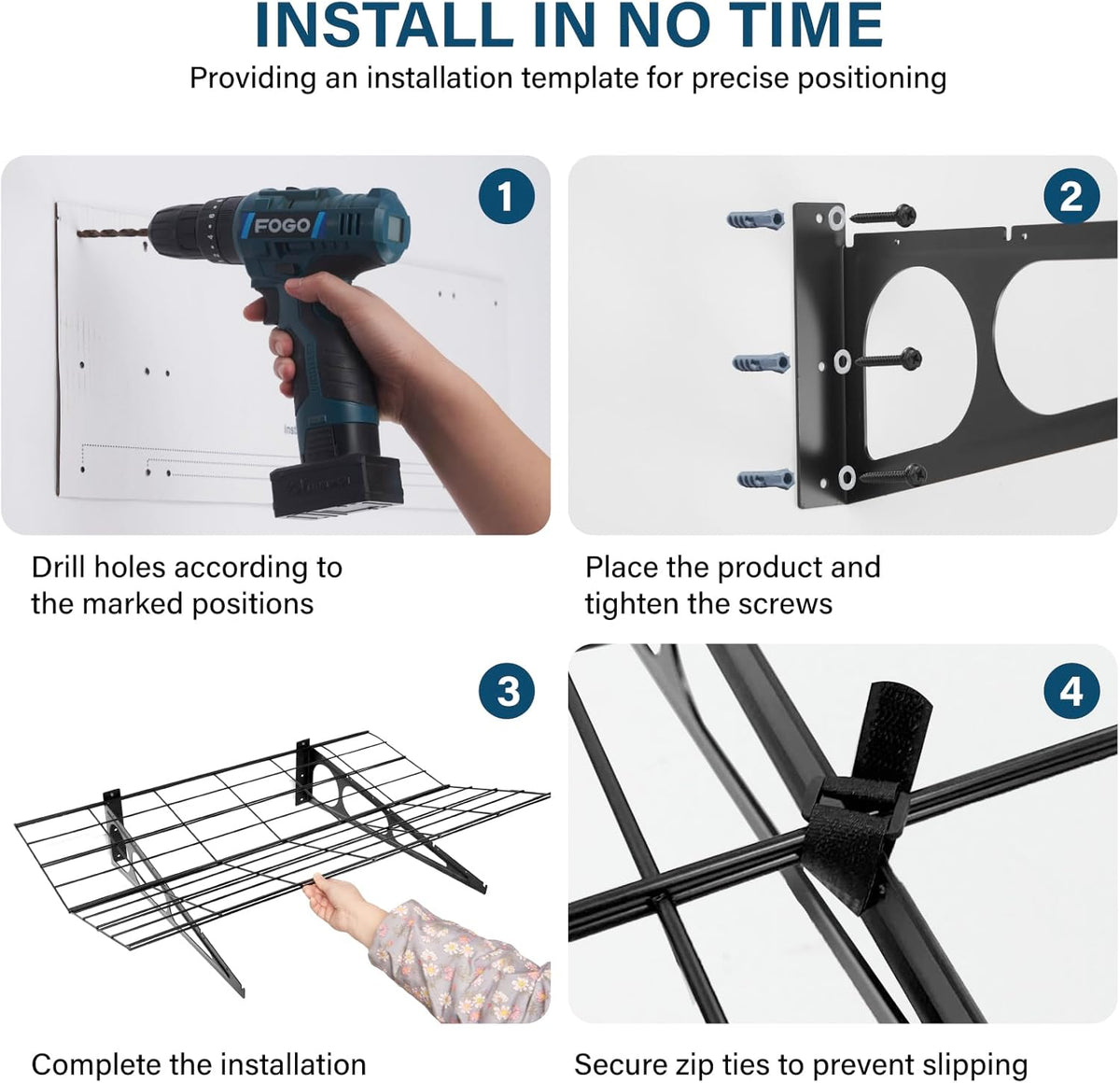 INSTALL IN NO TIME

Providing an installation template for precise positioning

1

FOGO

Drill holes according to the marked positions

2

Place the product and tighten the screws

3

Complete the installation

4

Secure zip ties to prevent slipping