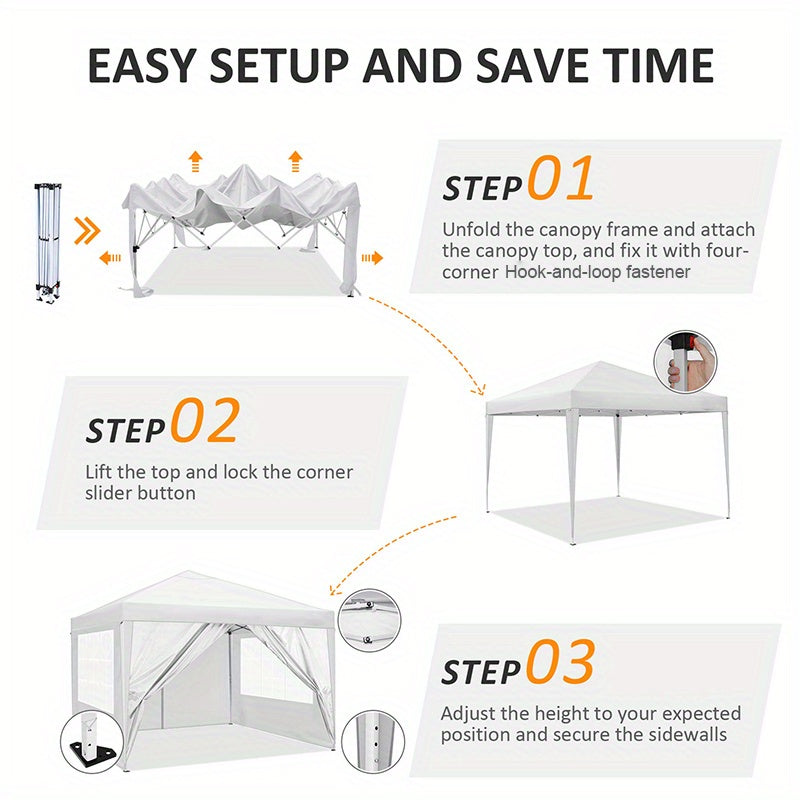 EASY SETUP AND SAVE TIME

STEP 01

Unfold the canopy frame and attach the canopy top, and fix it with four-corner Hook-and-loop fastener

STEP 02

Lift the top and lock the corner slider button

STEP 03

Adjust the height to your expected position and secure the sidewalls