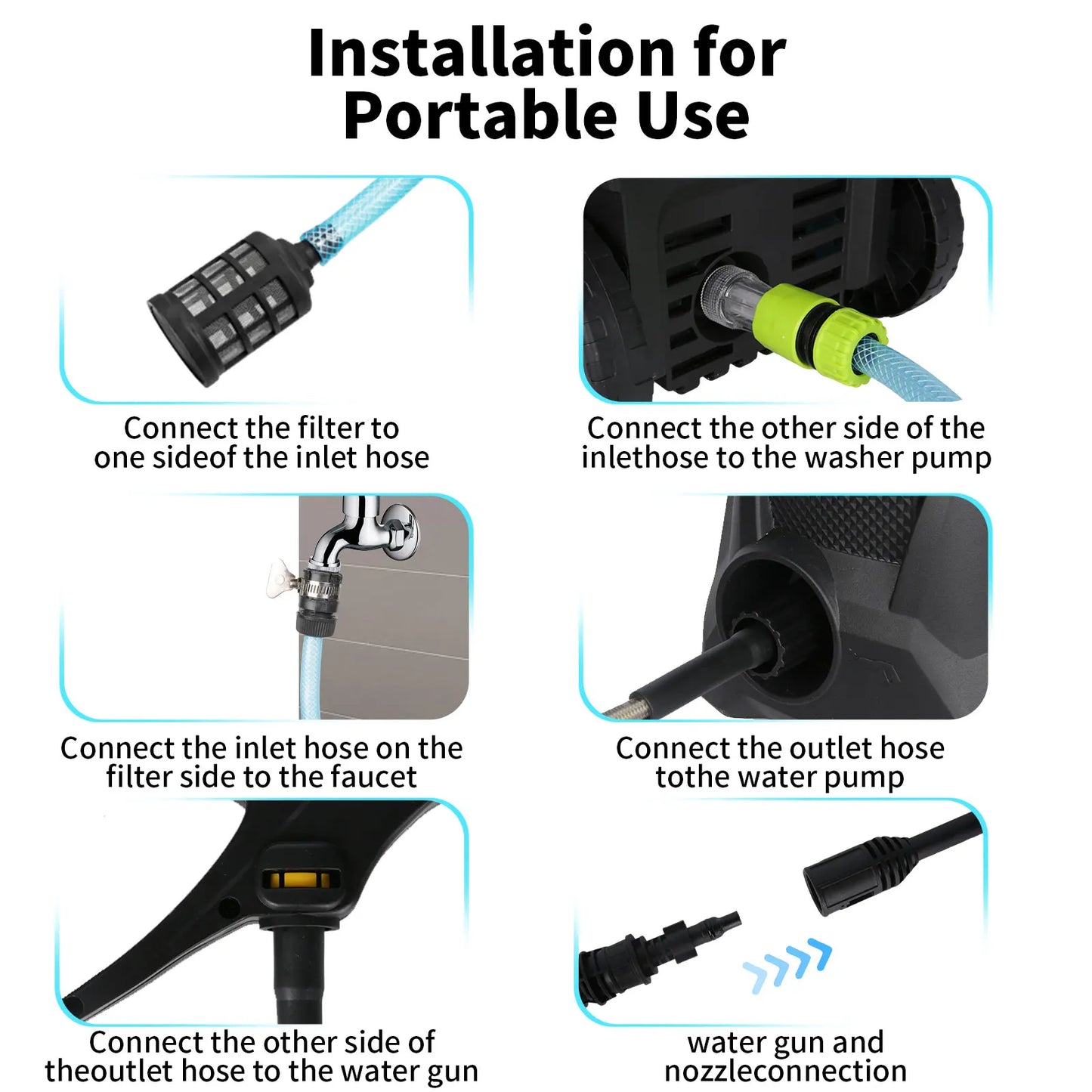 Installation for Portable Use

Connect the filter to one sideof the inlet hose

Connect the other side of the inlethose to the washer pump

Connect the inlet hose on the filter side to the faucet

Connect the outlet hose tothe water pump

Connect the other side of theoutlet hose to the water gun

water gun and nozzleconnection