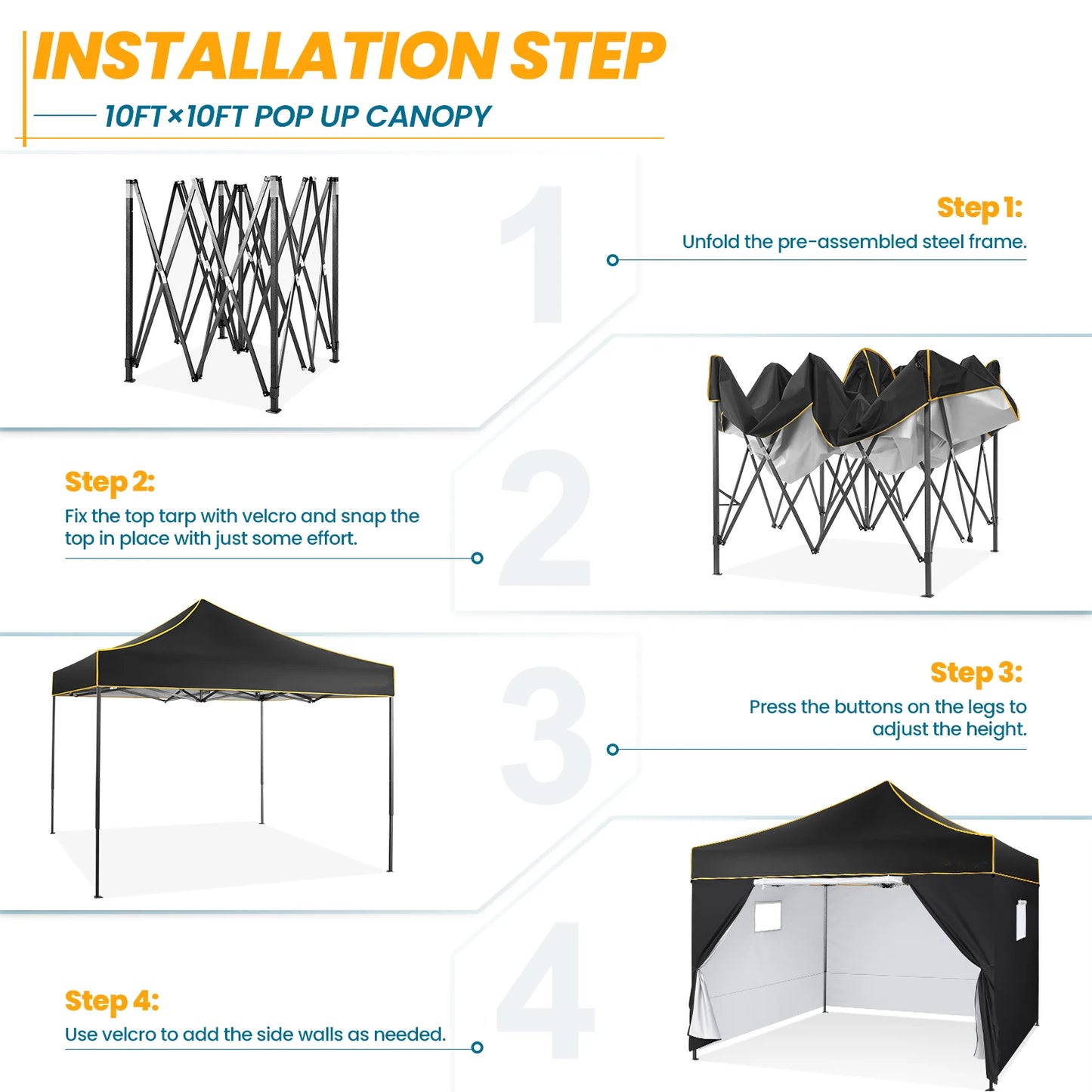 INSTALLATION STEP

10FT×10FT POP UP CANOPY

1

Step 1:
Unfold the pre-assembled steel frame.

2

Step 2:
Fix the top tarp with velcro and snap the top in place with just some effort.

3

Step 3:
Press the buttons on the legs to adjust the height.

4

Step 4:
Use velcro to add the side walls as needed.