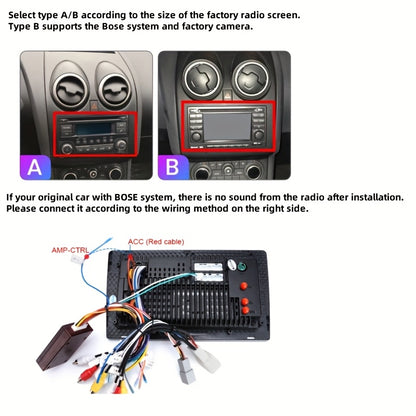 Select type A/B according to the size of the factory radio screen.
Type B supports the Bose system and factory camera.

A

B

If your original car with BOSE system, there is no sound from the radio after installation.
Please connect it according to the wiring method on the right side.

AMP-CTRL
ACC (Red cable)