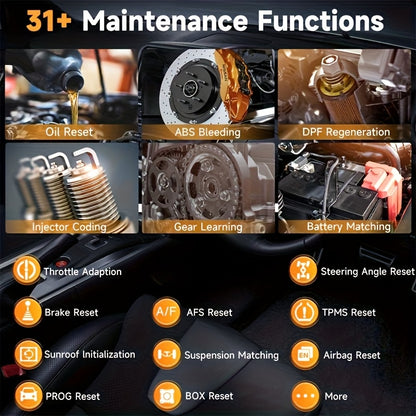 31+ Maintenance Functions

Oil Reset
ABS Bleeding
DPF Regeneration
Injector Coding
Gear Learning
Battery Matching

Throttle Adaption
Steering Angle Reset
Brake Reset
A/F AFS Reset
TPMS Reset
Sunroof Initialization
Suspension Matching
Airbag Reset
PROG Reset
BOX Reset
More