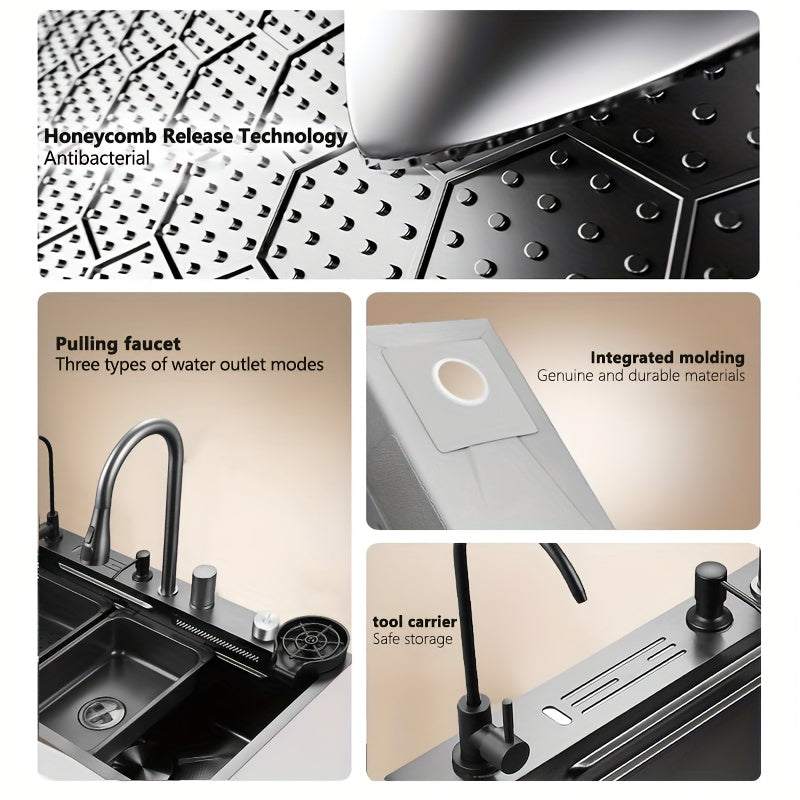 Honeycomb Release Technology
Antibacterial

Pulling faucet
Three types of water outlet modes

Integrated molding
Genuine and durable materials

tool carrier
Safe storage