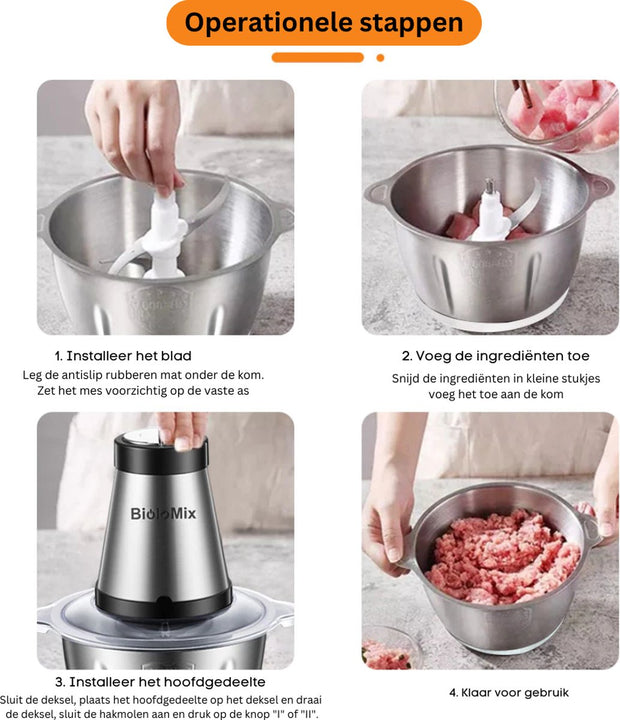 Operationele stappen

1. Installeer het blad
Leg de antislip rubberen mat onder de kom. Zet het mes voorzichtig op de vaste as

2. Voeg de ingrediënten toe
Snijd de ingrediënten in kleine stukjes voeg het toe aan de kom

BioloMix

3. Installeer het hoofdgedeelte
Sluit de deksel, plaats het hoofdgedeelte op het deksel en draai de deksel, sluit de hakmolen aan en druk op de knop "I" of "II".

4. Klaar voor gebruik