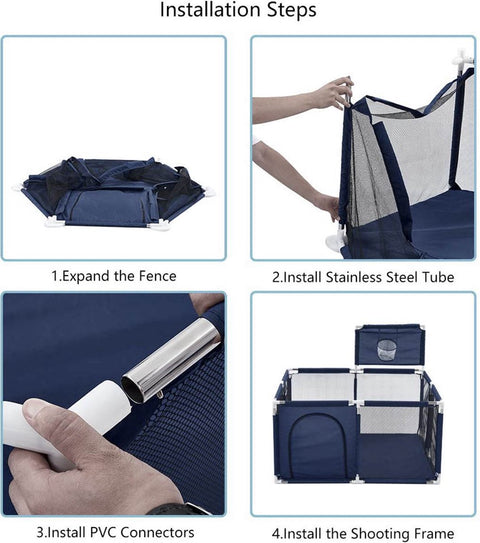 Installation Steps

1.Expand the Fence

2.Install Stainless Steel Tube

3.Install PVC Connectors

4.Install the Shooting Frame