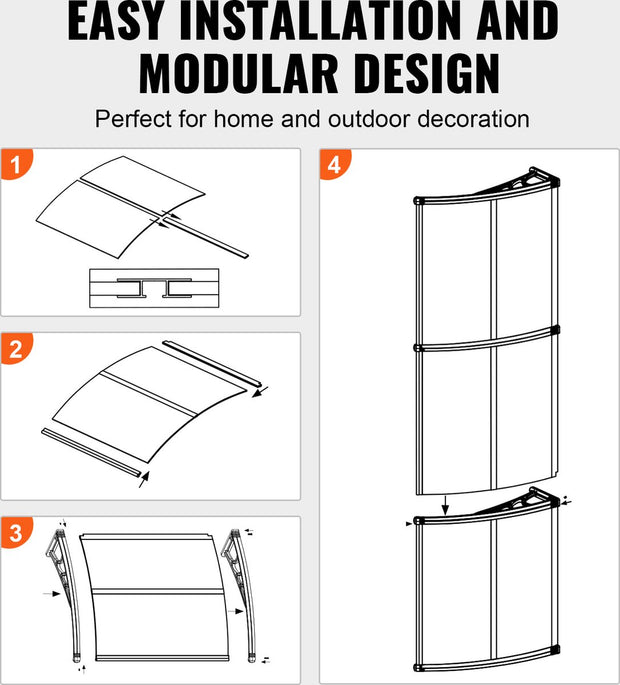 EASY INSTALLATION AND MODULAR DESIGN

Perfect for home and outdoor decoration

1

2

3

4