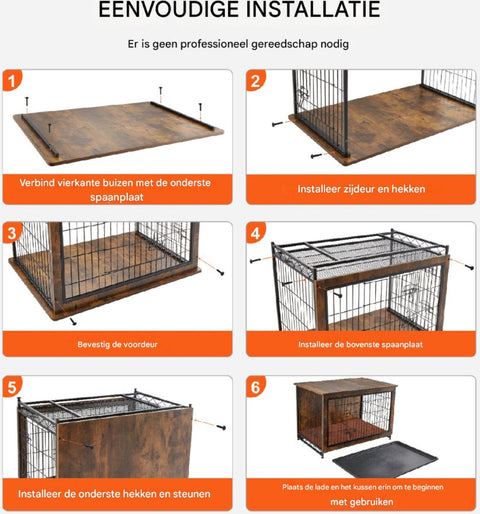 EENVOUDIGE INSTALLATIE

Er is geen professioneel gereedschap nodig

1

Verbind vierkante buizen met de onderste spaanplaat

2

Installeer zijdeur en hekken

3

Bevestig de voordeur

4

Installeer de bovenste spaanplaat

5

Installeer de onderste hekken en steunen

6

Plaats de lade en het kussen erin om te beginnen met gebruiken