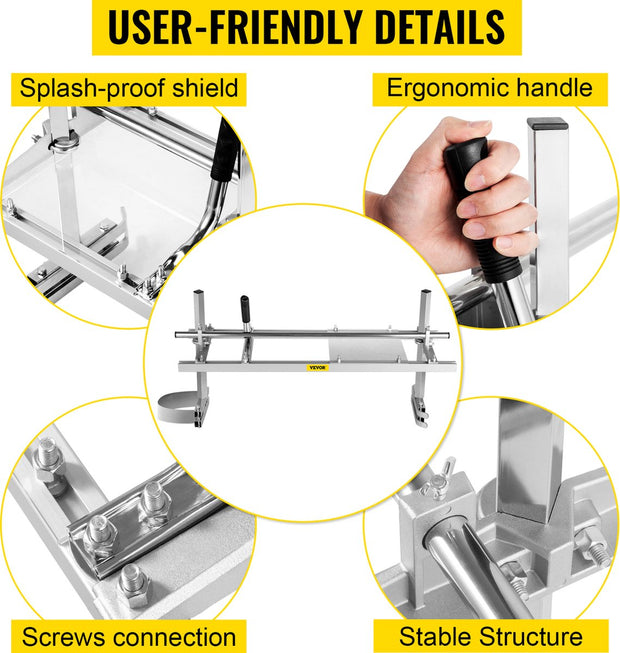 USER-FRIENDLY DETAILS

Splash-proof shield

Ergonomic handle

VEVOR

Screws connection

Stable Structure