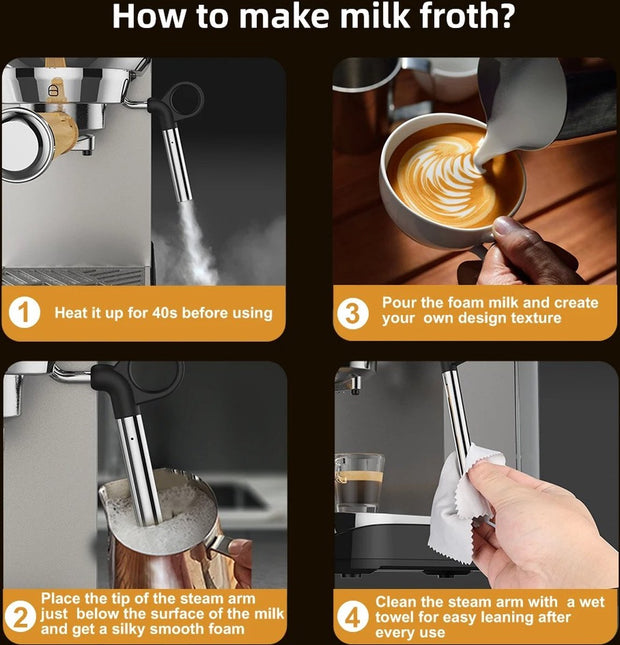 How to make milk froth?

1 Heat it up for 40s before using

2 Place the tip of the steam arm just below the surface of the milk and get a silky smooth foam

3 Pour the foam milk and create your own design texture

4 Clean the steam arm with a wet towel for easy leaning after every use