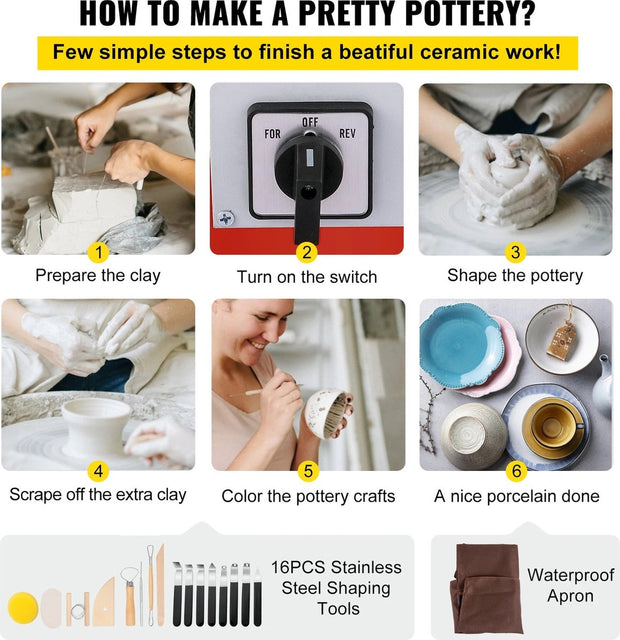 HOW TO MAKE A PRETTY POTTERY?

Few simple steps to finish a beatiful ceramic work!

FOR OFF REV

1 Prepare the clay

2 Turn on the switch

3 Shape the pottery

4 Scrape off the extra clay

5 Color the pottery crafts

6 A nice porcelain done

16PCS Stainless Steel Shaping Tools

Waterproof Apron