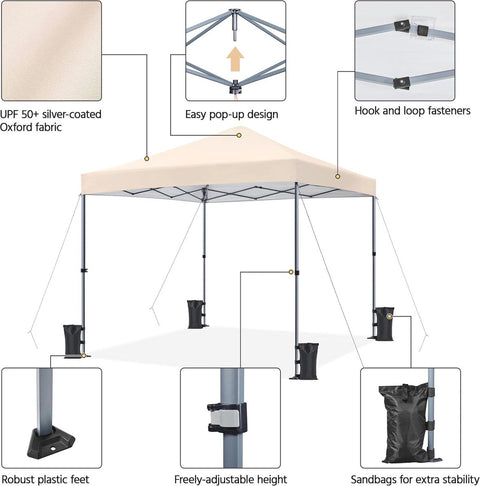 UPF 50+ silver-coated Oxford fabric

Easy pop-up design

Hook and loop fasteners

Robust plastic feet

Freely-adjustable height

Sandbags for extra stability