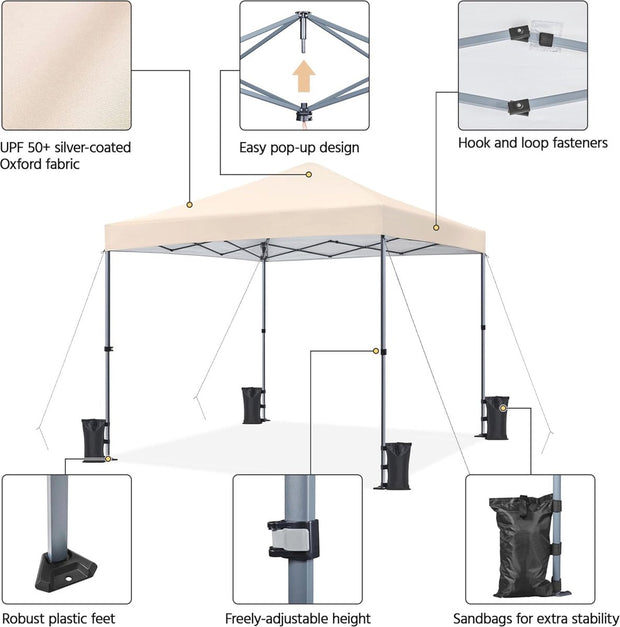 UPF 50+ silver-coated Oxford fabric

Easy pop-up design

Hook and loop fasteners

Robust plastic feet

Freely-adjustable height

Sandbags for extra stability