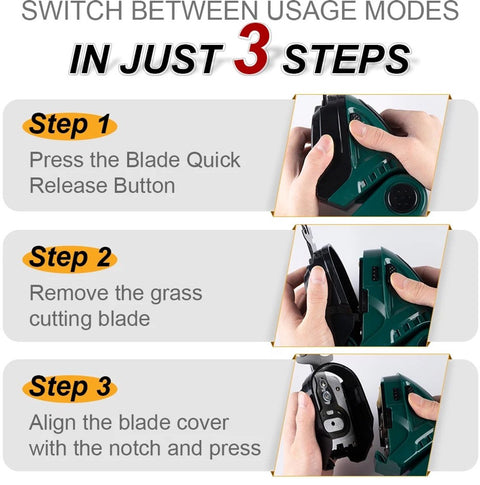 SWITCH BETWEEN USAGE MODES
IN JUST 3 STEPS

Step 1
Press the Blade Quick Release Button

Step 2
Remove the grass cutting blade

Step 3
Align the blade cover with the notch and press