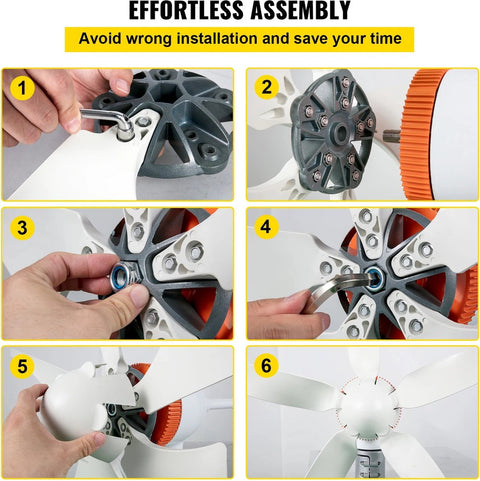 EFFORTLESS ASSEMBLY

Avoid wrong installation and save your time

1

2

3

4

5

6