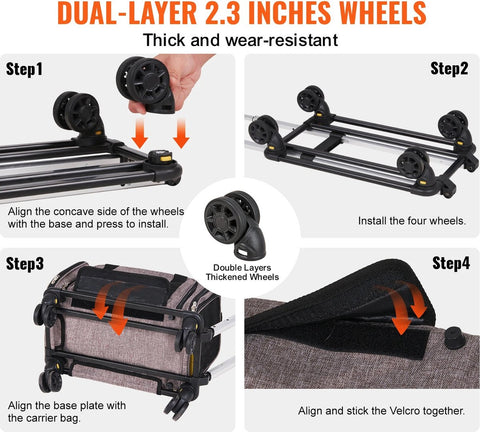 DUAL-LAYER 2.3 INCHES WHEELS

Thick and wear-resistant

Step1

Align the concave side of the wheels with the base and press to install.

Step2

Install the four wheels.

Double Layers Thickened Wheels

Step3

Align the base plate with the carrier bag.

Step4

Align and stick the Velcro together.