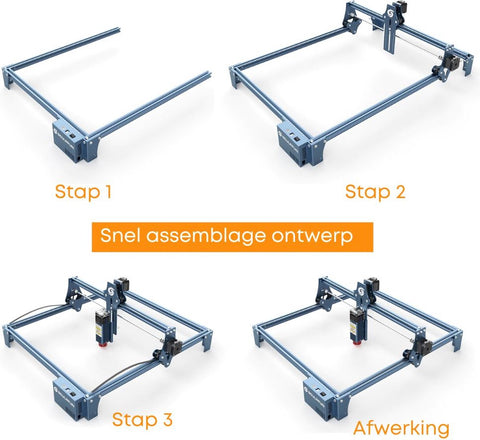 Stap 1

Stap 2

Snel assemblage ontwerp

Stap 3

Afwerking