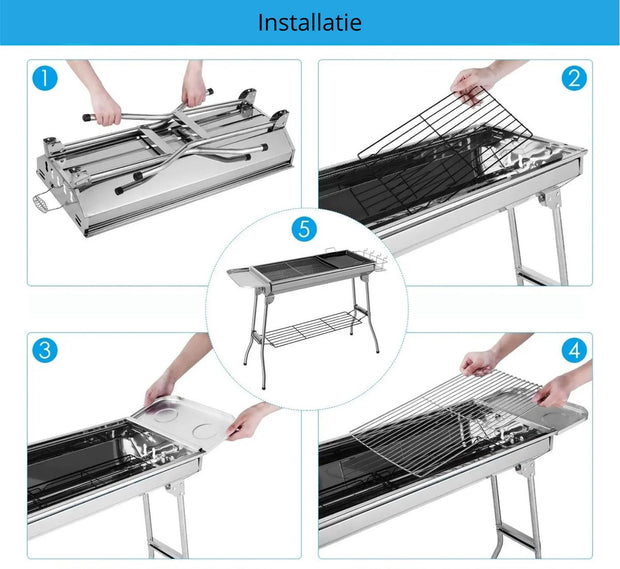 Installatie

1

2

5

3

4