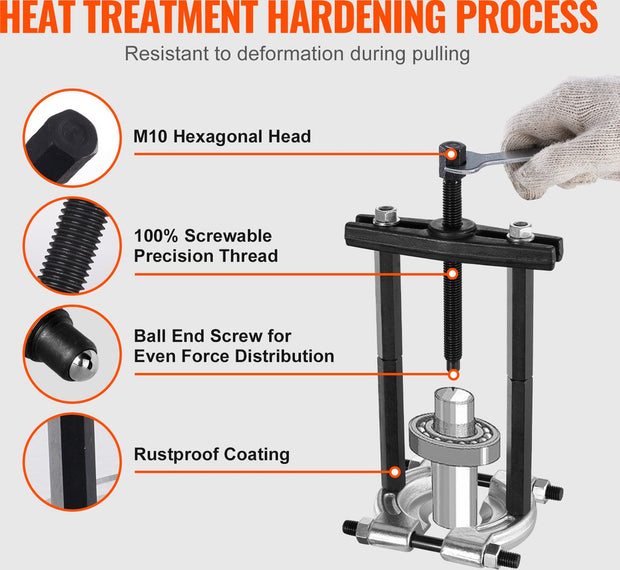 HEAT TREATMENT HARDENING PROCESS

Resistant to deformation during pulling

M10 Hexagonal Head

100% Screwable Precision Thread

Ball End Screw for Even Force Distribution

Rustproof Coating