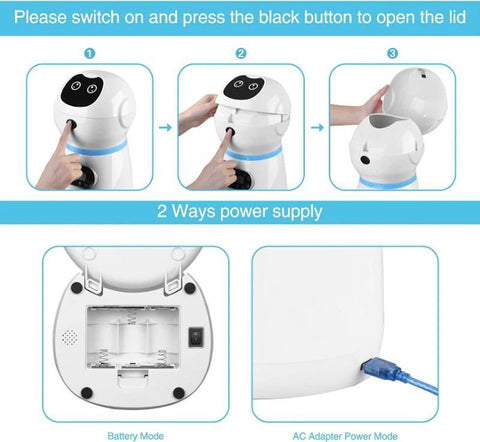 Please switch on and press the black button to open the lid

1

2

3

2 Ways power supply

Battery Mode

AC Adapter Power Mode