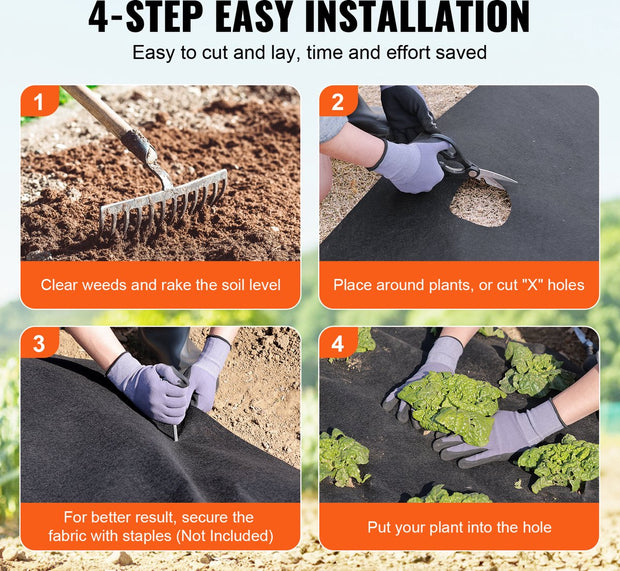 4-STEP EASY INSTALLATION

Easy to cut and lay, time and effort saved

1

Clear weeds and rake the soil level

2

Place around plants, or cut "X" holes

3

For better result, secure the fabric with staples (Not Included)

4

Put your plant into the hole