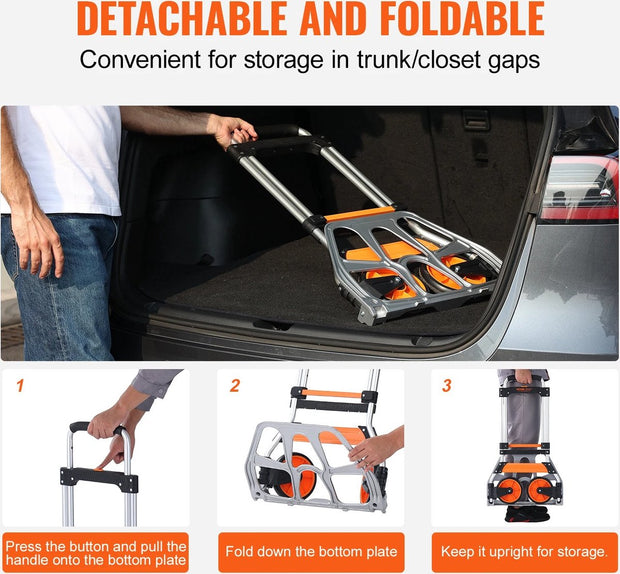 DETACHABLE AND FOLDABLE
Convenient for storage in trunk/closet gaps

1

Press the button and pull the handle onto the bottom plate

2

Fold down the bottom plate

3

Keep it upright for storage.