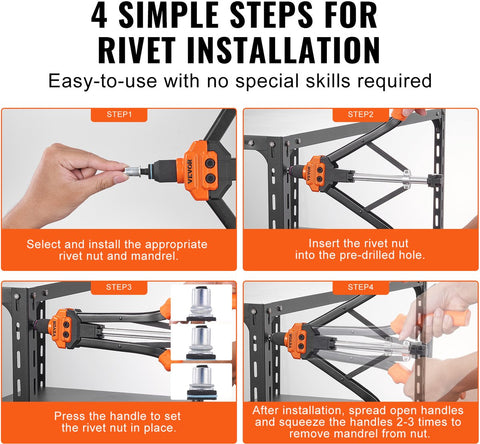 4 SIMPLE STEPS FOR RIVET INSTALLATION

Easy-to-use with no special skills required

STEP1

VEVOR

Select and install the appropriate rivet nut and mandrel.

STEP2

VEVOR

Insert the rivet nut into the pre-drilled hole.

STEP3

VEVOR

Press the handle to set the rivet nut in place.

STEP4

VEVOR

After installation, spread open handles and squeeze the handles 2-3 times to remove mandrel from nut.