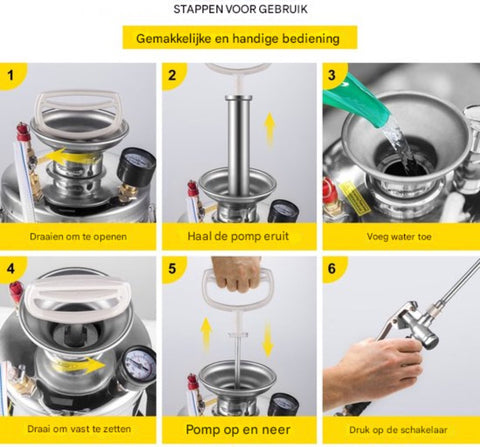 STAPPEN VOOR GEBRUIK

Gemakkelijke en handige bediening

1
Draaien om te openen

2
Haal de pomp eruit

3
Voeg water toe

4
Draai om vast te zetten

5
Pomp op en neer

6
Druk op de schakelaar