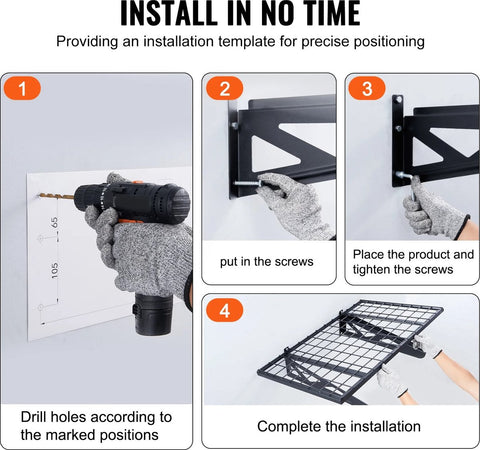 INSTALL IN NO TIME

Providing an installation template for precise positioning

1

65

105

Drill holes according to the marked positions

2

put in the screws

3

Place the product and tighten the screws

4

Complete the installation