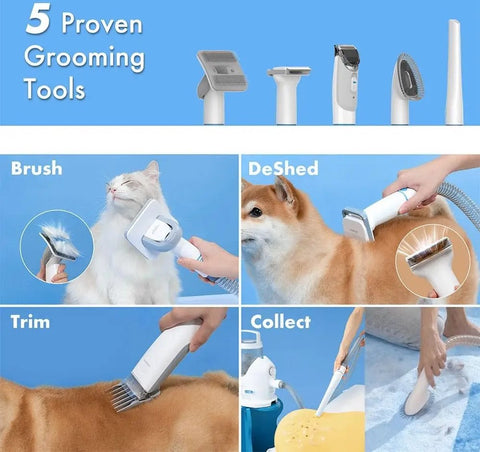 5 Proven Grooming Tools

Brush

DeShed

Trim

Collect