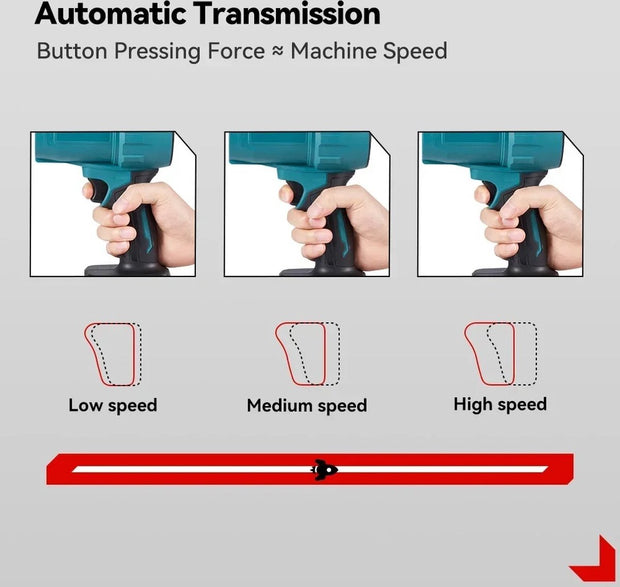 Automatic Transmission
Button Pressing Force ≈ Machine Speed

Low speed

Medium speed

High speed