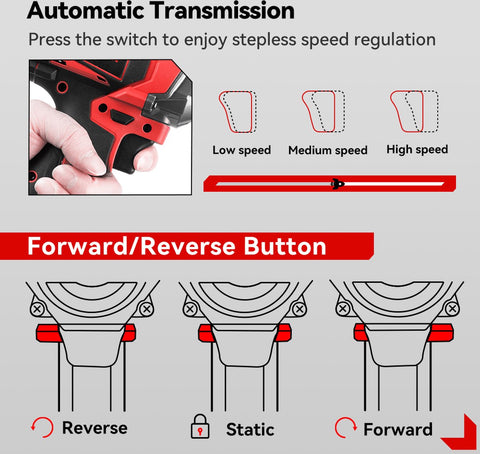 Automatic Transmission
Press the switch to enjoy stepless speed regulation

Low speed
Medium speed
High speed

Forward/Reverse Button

Reverse
Static
Forward