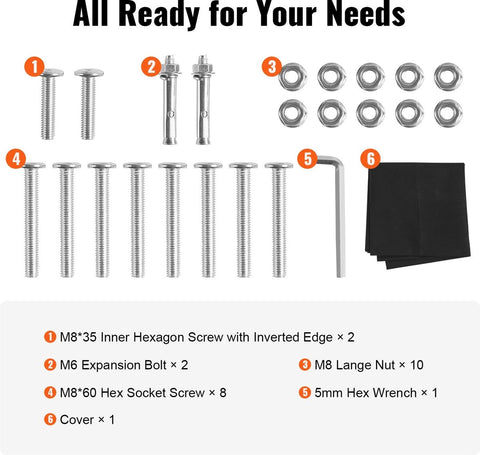 All Ready for Your Needs

1

2

3

4

5

6

1 M8*35 Inner Hexagon Screw with Inverted Edge × 2

2 M6 Expansion Bolt × 2

3 M8 Lange Nut × 10

4 M8*60 Hex Socket Screw × 8

5 5mm Hex Wrench × 1

6 Cover × 1