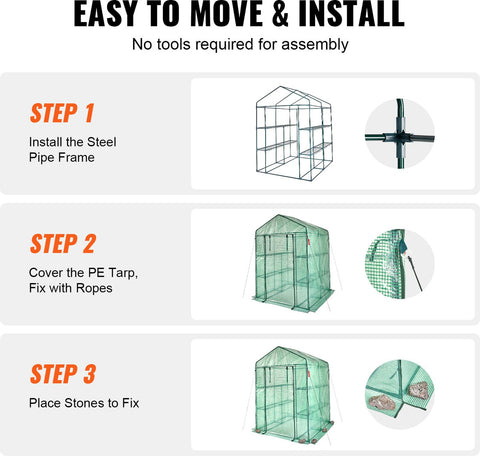 EASY TO MOVE & INSTALL
No tools required for assembly

STEP 1
Install the Steel Pipe Frame

STEP 2
Cover the PE Tarp, Fix with Ropes

STEP 3
Place Stones to Fix