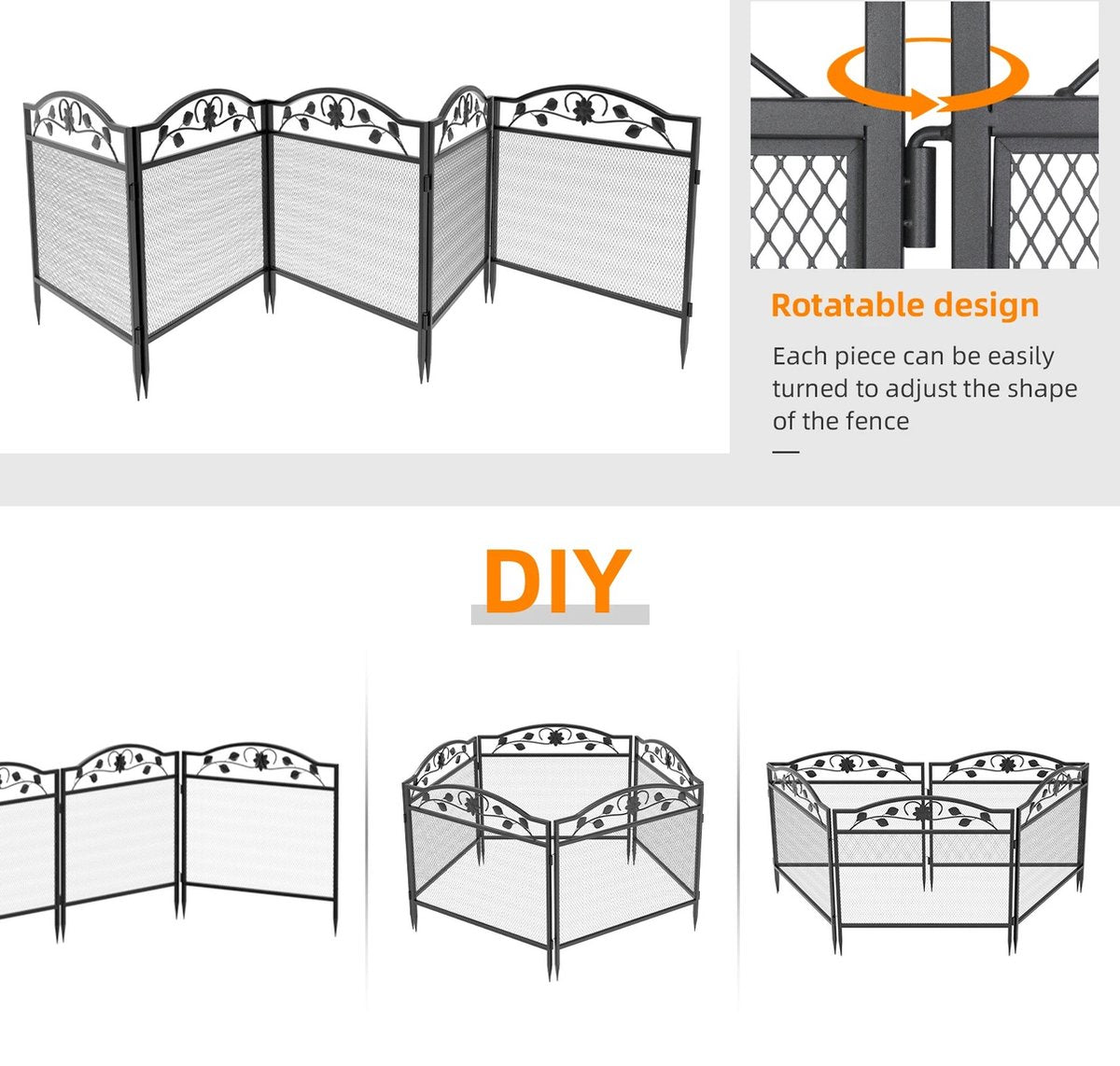 Rotatable design

Each piece can be easily turned to adjust the shape of the fence

DIY