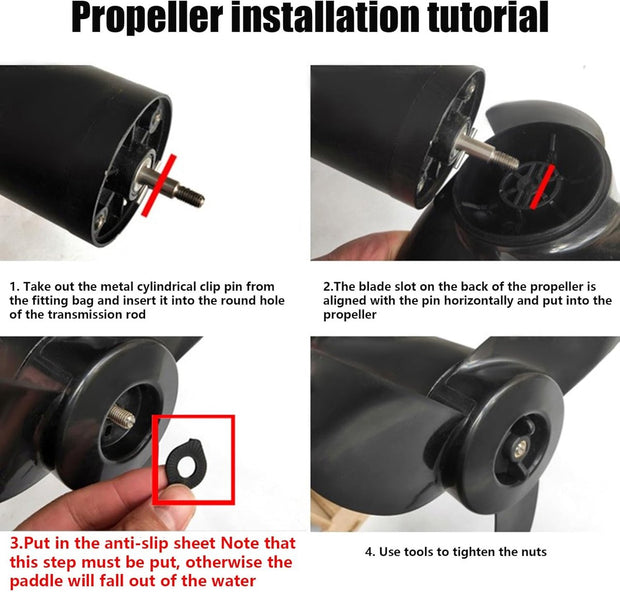 Propeller installation tutorial

1. Take out the metal cylindrical clip pin from the fitting bag and insert it into the round hole of the transmission rod

2.The blade slot on the back of the propeller is aligned with the pin horizontally and put into the propeller

3.Put in the anti-slip sheet Note that this step must be put, otherwise the paddle will fall out of the water

4. Use tools to tighten the nuts