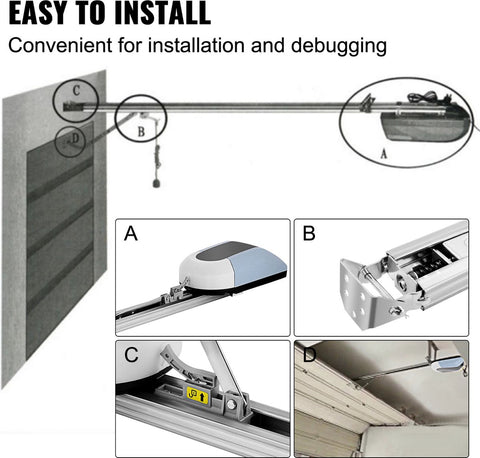 EASY TO INSTALL
Convenient for installation and debugging

C
D
B
A

A
B
C
D