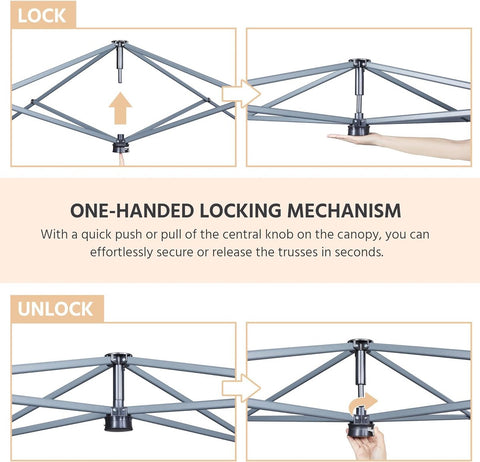 LOCK

ONE-HANDED LOCKING MECHANISM

With a quick push or pull of the central knob on the canopy, you can effortlessly secure or release the trusses in seconds.

UNLOCK