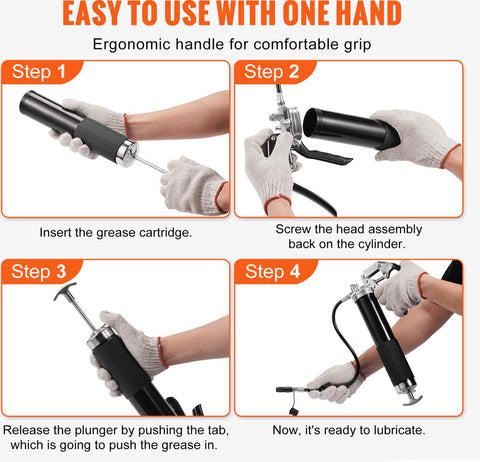 EASY TO USE WITH ONE HAND

Ergonomic handle for comfortable grip

Step 1

Insert the grease cartridge.

Step 2

Screw the head assembly back on the cylinder.

Step 3

Release the plunger by pushing the tab, which is going to push the grease in.

Step 4

Now, it's ready to lubricate.