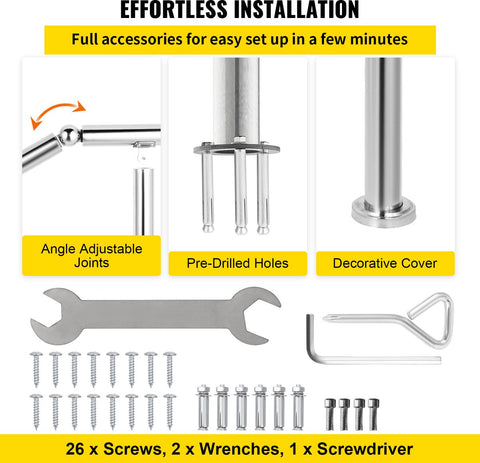 EFFORTLESS INSTALLATION

Full accessories for easy set up in a few minutes

Angle Adjustable Joints

Pre-Drilled Holes

Decorative Cover

26 x Screws, 2 x Wrenches, 1 x Screwdriver