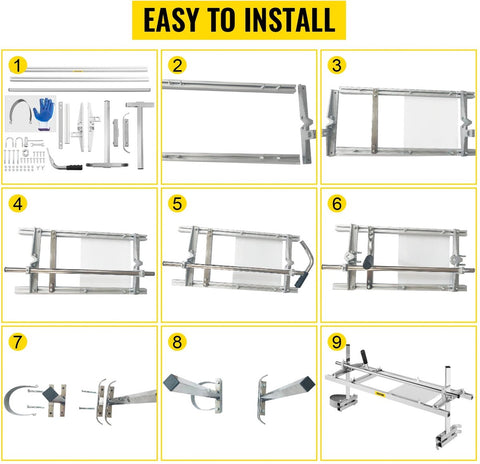 EASY TO INSTALL

1

2

3

4

5

6

7

8

9