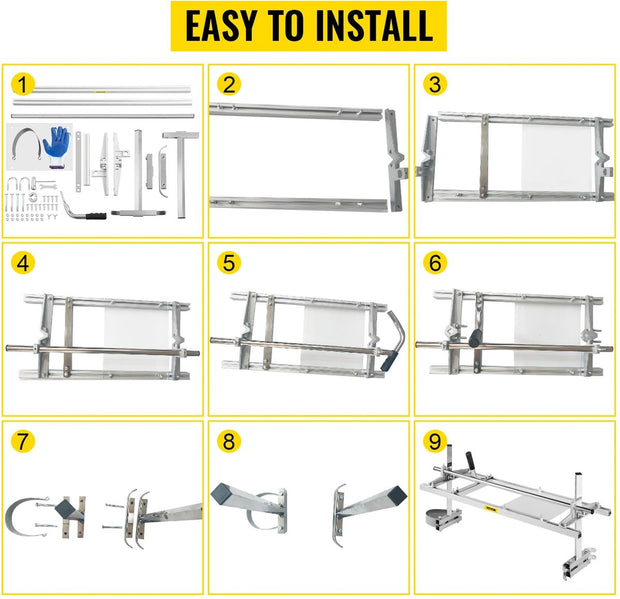 EASY TO INSTALL

1

2

3

4

5

6

7

8

9