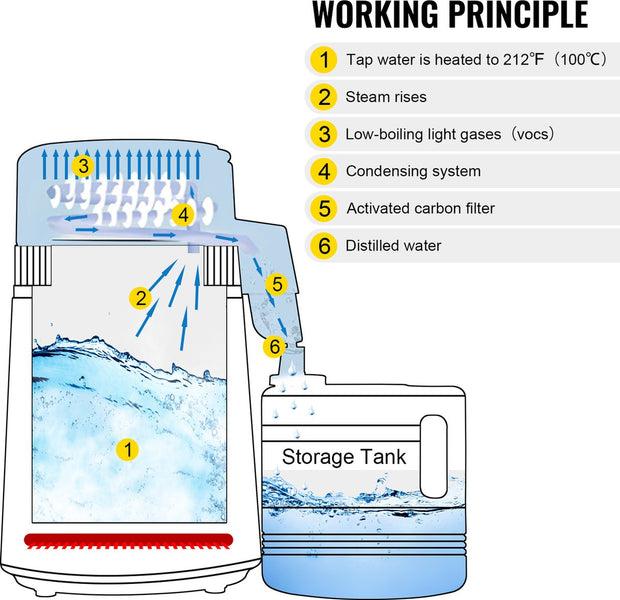 WORKING PRINCIPLE

1 Tap water is heated to 212℉（100℃）

2 Steam rises

3 Low-boiling light gases（vocs）

4 Condensing system

5 Activated carbon filter

6 Distilled water

3

4

2

5

6

1

Storage Tank