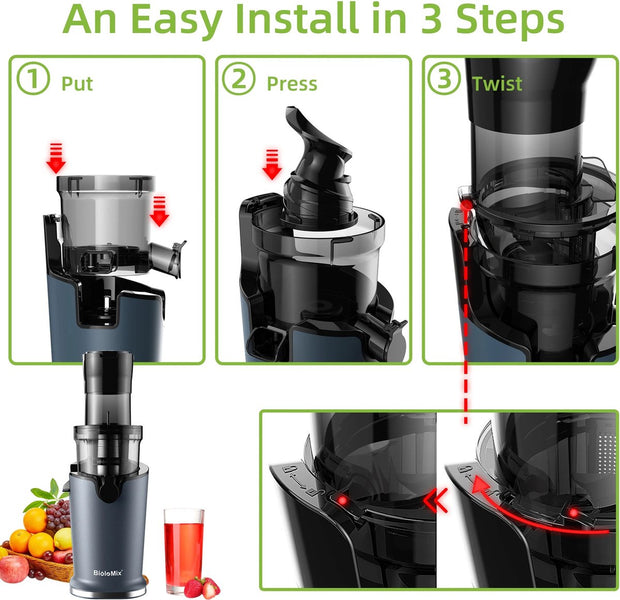 An Easy Install in 3 Steps

① Put

② Press

③ Twist

BioloMix