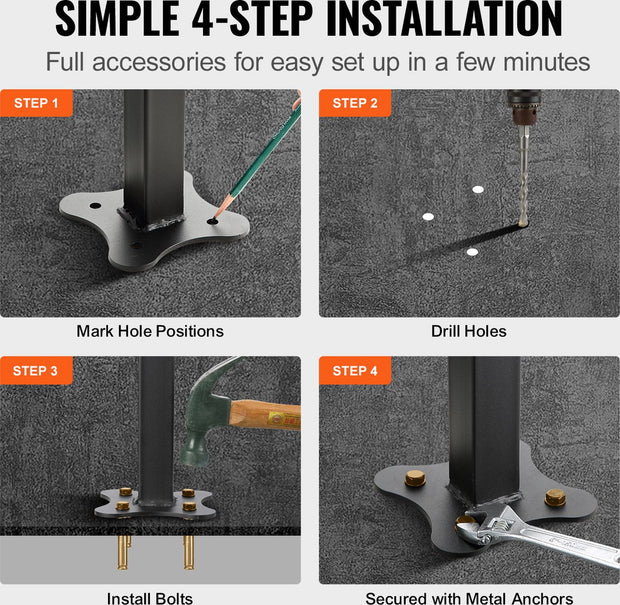 SIMPLE 4-STEP INSTALLATION

Full accessories for easy set up in a few minutes

STEP 1

Mark Hole Positions

STEP 2

Drill Holes

STEP 3

Install Bolts

STEP 4

Secured with Metal Anchors