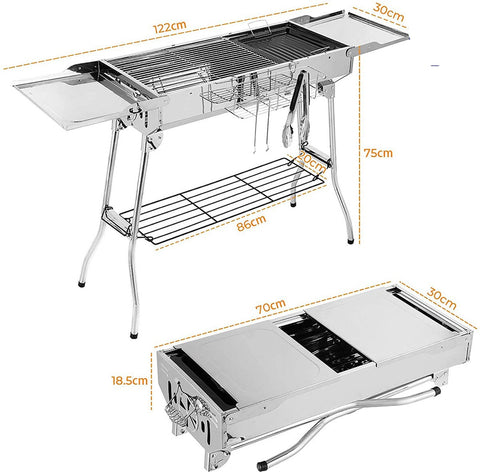 122cm
30cm
75cm
20cm
86cm
70cm
30cm
18.5cm