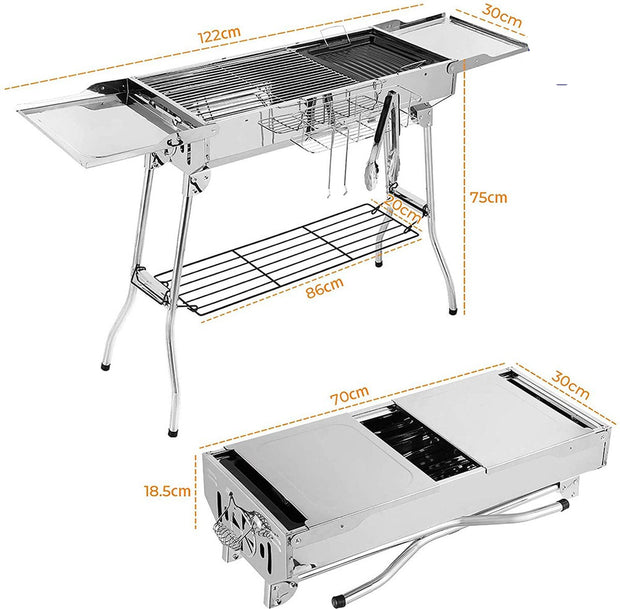 122cm
30cm
75cm
20cm
86cm
70cm
30cm
18.5cm