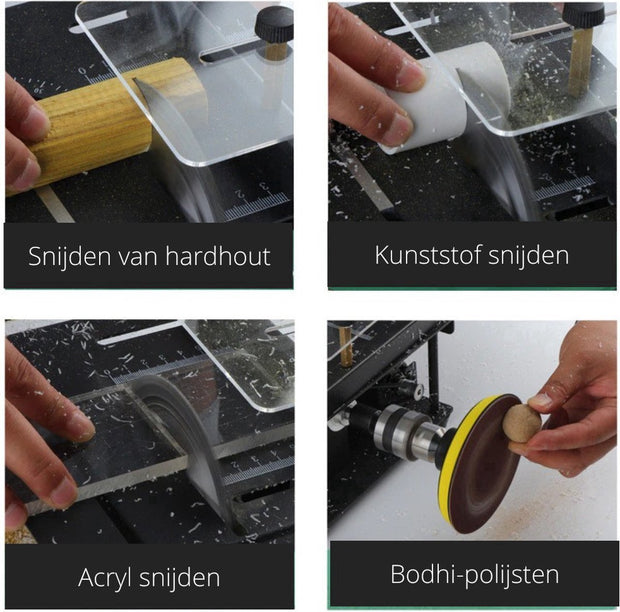 Snijden van hardhout

Kunststof snijden

Acryl snijden

Bodhi-polijsten